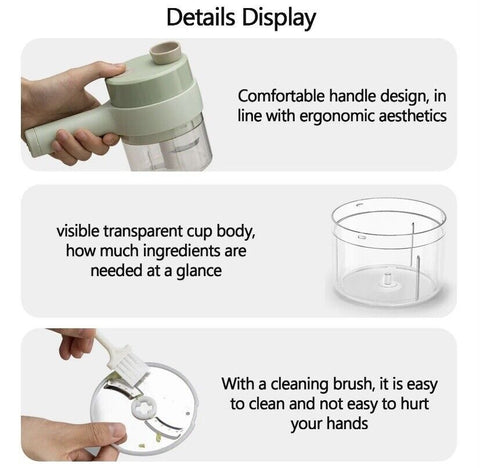 Details Display

Comfortable handle design, in line with ergonomic aesthetics

visible transparent cup body, how much ingredients are needed at a glance

With a cleaning brush, it is easy to clean and not easy to hurt your hands