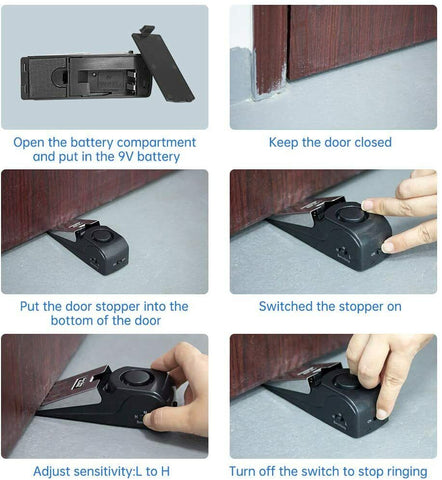 Open the battery compartment and put in the 9V battery

Keep the door closed

Put the door stopper into the bottom of the door

Switched the stopper on

Adjust sensitivity:L to H

Turn off the switch to stop ringing