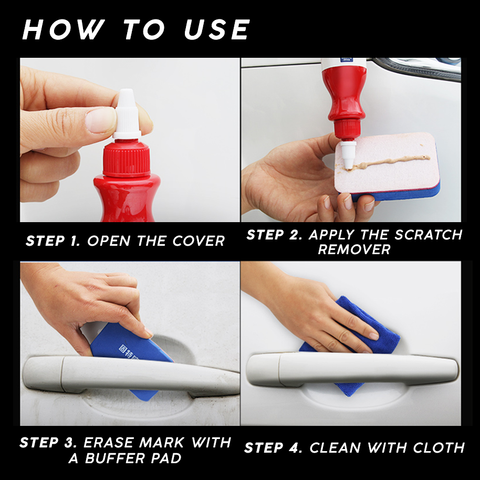 HOW TO USE

STEP 1. OPEN THE COVER

STEP 2. APPLY THE SCRATCH REMOVER

STEP 3. ERASE MARK WITH A BUFFER PAD

STEP 4. CLEAN WITH CLOTH